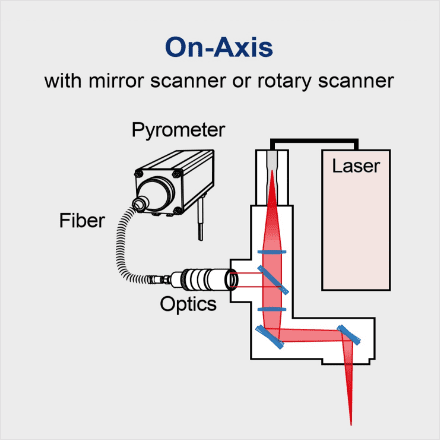 On-Axis

with mirror scanner or rotary scanner

Pyrometer

Laser

Fiber

Optics