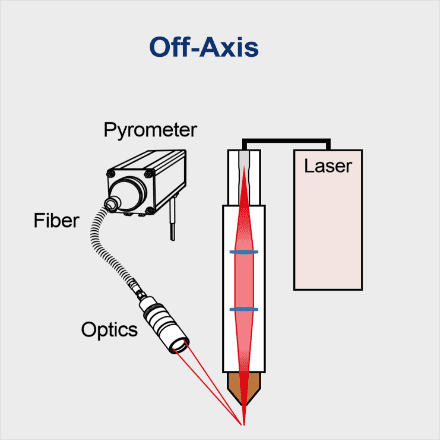 Off-Axis

Pyrometer

Laser

Fiber

Optics